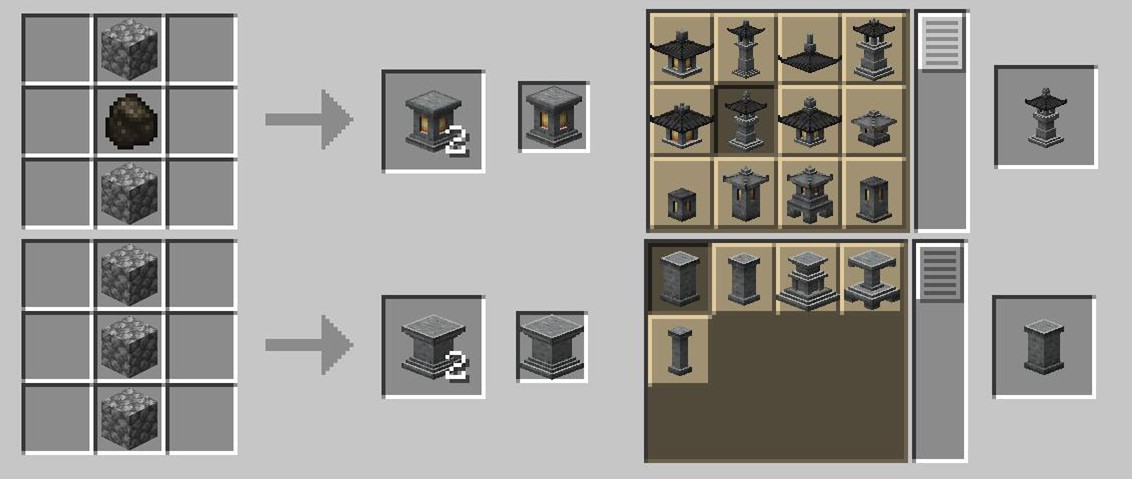 2

2